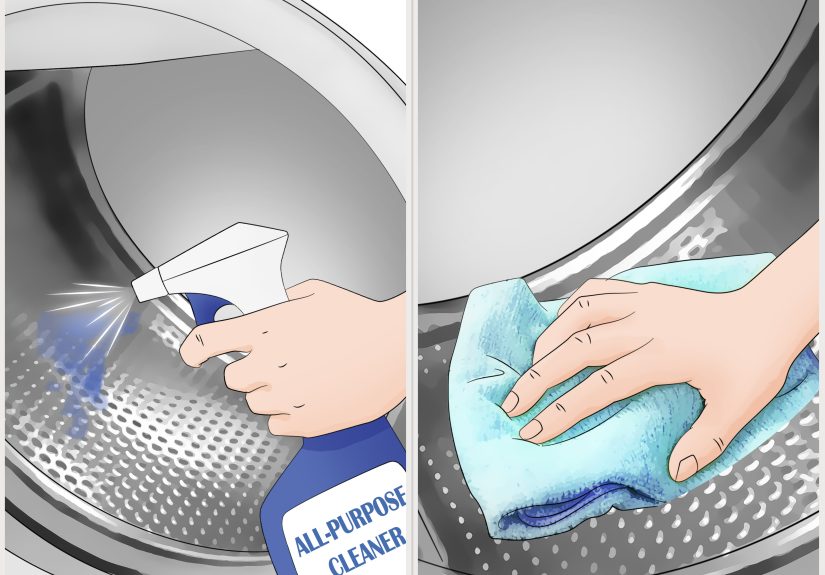 ALL-PURPOSE CLEANER